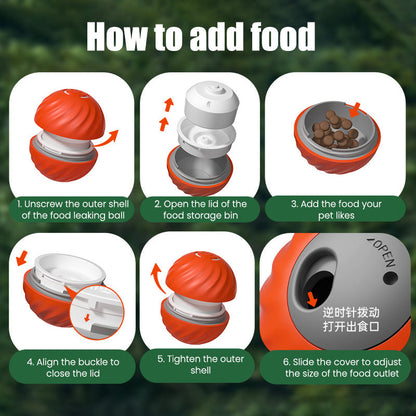 How to add food

1. Unscrew the outer shell of the food leaking ball

2. Open the lid of the food storage bin

3. Add the food your pet likes

4. Align the buckle to close the lid

5. Tighten the outer shell

OPEN

逆时针拨动
打开出食口

6. Slide the cover to adjust the size of the food outlet