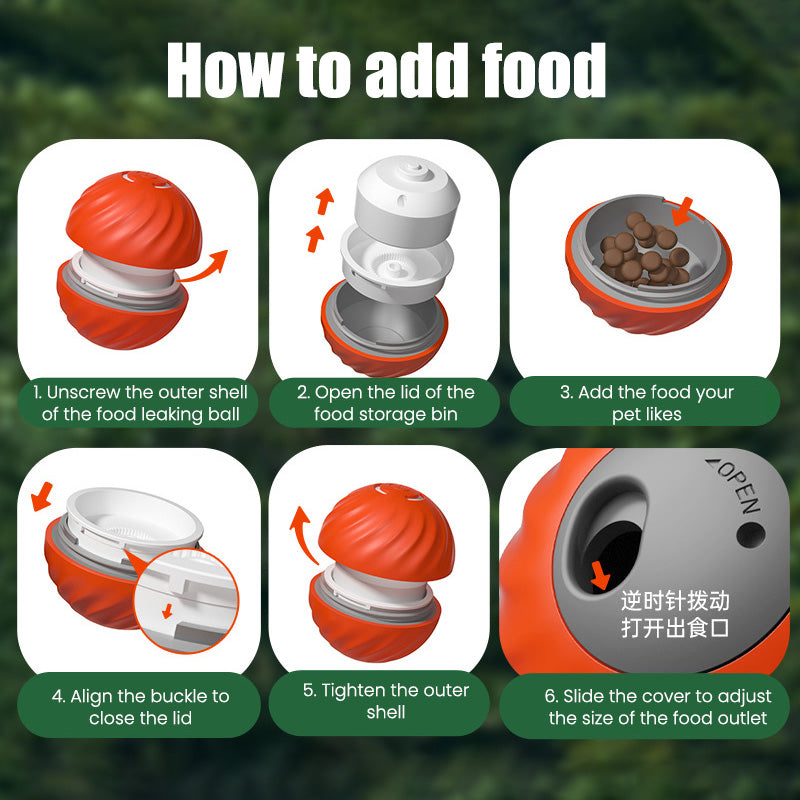 How to add food

1. Unscrew the outer shell of the food leaking ball

2. Open the lid of the food storage bin

3. Add the food your pet likes

4. Align the buckle to close the lid

5. Tighten the outer shell

OPEN

逆时针拨动
打开出食口

6. Slide the cover to adjust the size of the food outlet